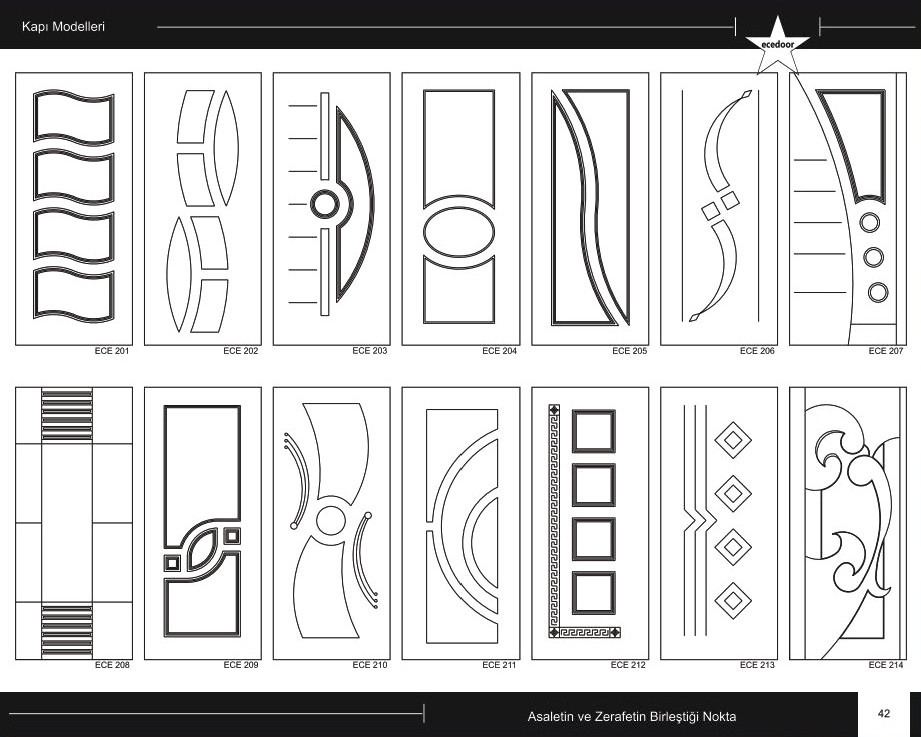 Kapı Modelleri

ecedoor

ECE 201
ECE 202
ECE 203
ECE 204
ECE 205
ECE 206
ECE 207

ECE 208
ECE 209
ECE 210
ECE 211
ECE 212
ECE 213
ECE 214

Asaletin ve Zerafetin Birleştiği Nokta

42